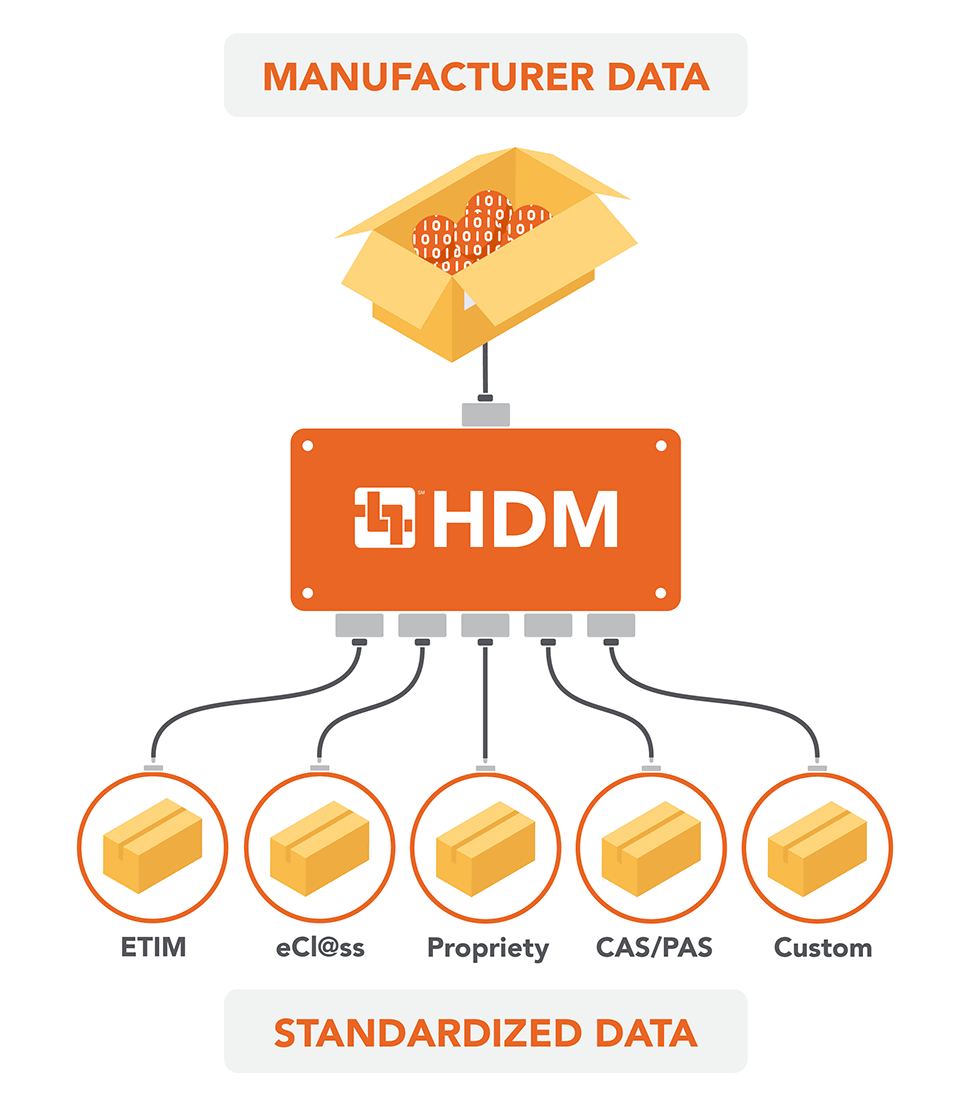 MANUFACTURER DATA

HDM

ETIM

eCl@ss

Propriety

CAS/PAS

Custom

STANDARDIZED DATA