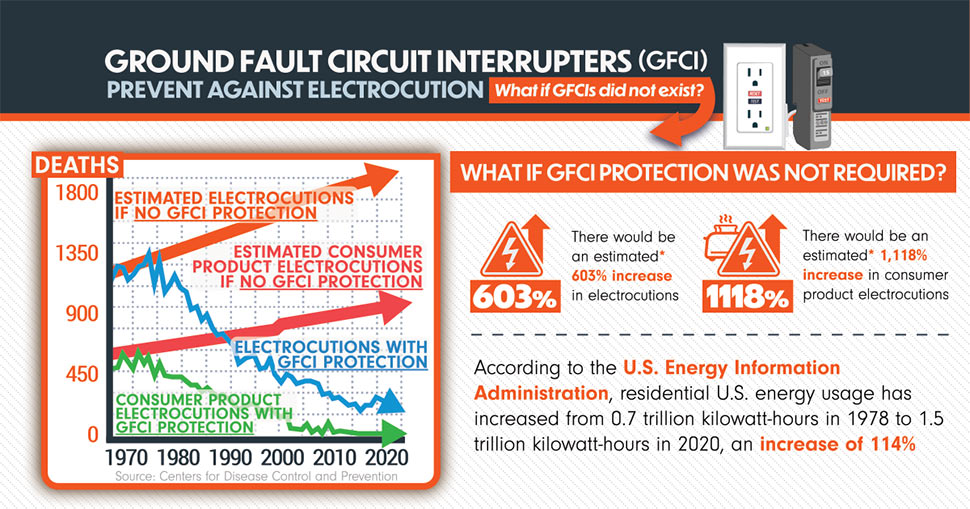 GROUND FAULT CIRCUIT INTERRUPTERS (GFCI)
PREVENT AGAINST ELECTROCUTION What if GFCIs did not exist?

DEATHS
1800
1350
900
450
0
1970 1980 1990 2000 2010 2020

ESTIMATED ELECTROCUTIONS IF NO GFCI PROTECTION

ESTIMATED CONSUMER PRODUCT ELECTROCUTIONS IF NO GFCI PROTECTION

ELECTROCUTIONS WITH GFCI PROTECTION

CONSUMER PRODUCT ELECTROCUTIONS WITH GFCI PROTECTION

Source: Centers for Disease Control and Prevention

WHAT IF GFCI PROTECTION WAS NOT REQUIRED?

603%
There would be an estimated* 603% increase in electrocutions

1118%
There would be an estimated* 1,118% increase in consumer product electrocutions

According to the U.S. Energy Information Administration, residential U.S. energy usage has increased from 0.7 trillion kilowatt-hours in 1978 to 1.5 trillion kilowatt-hours in 2020, an increase of 114%